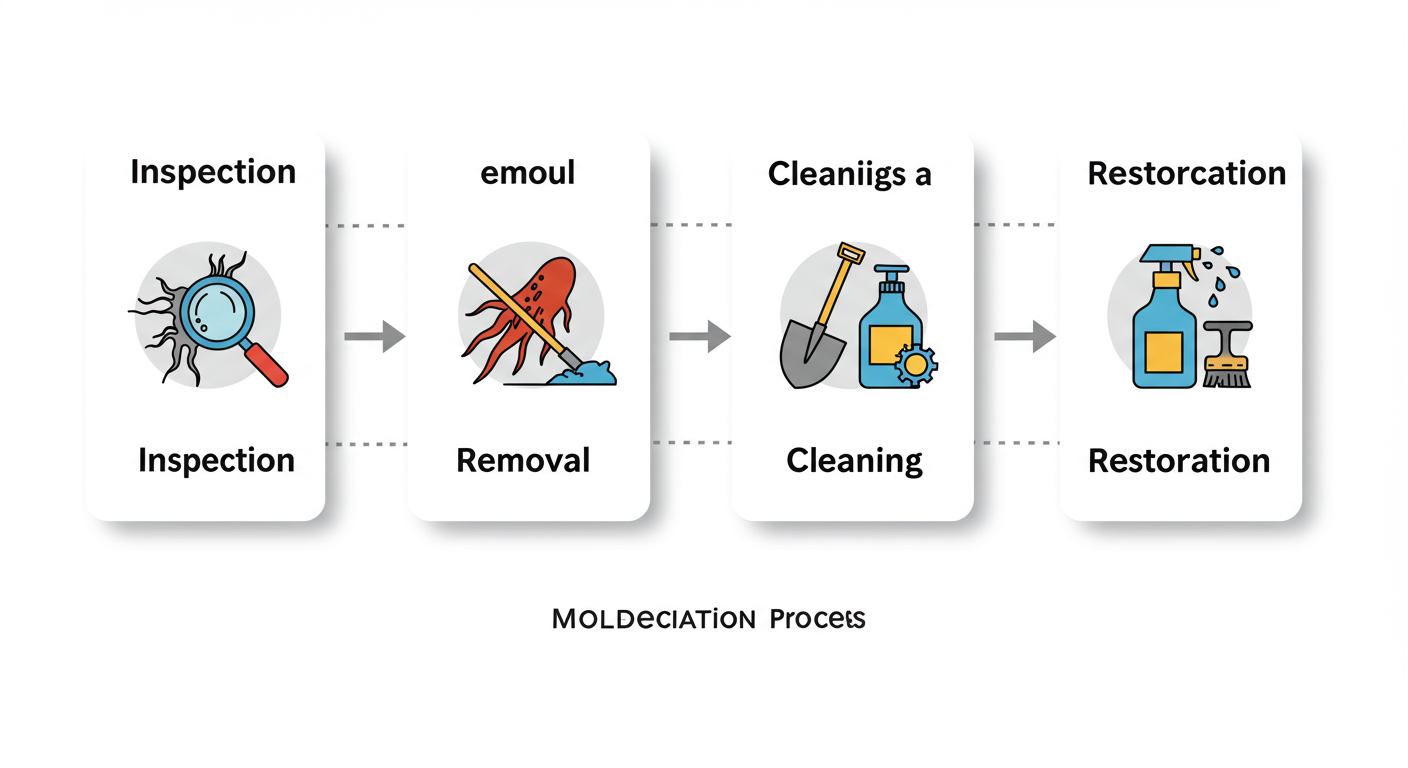 Inspection

Inspection

emoul

Removal

Cleaniigs a

Cleaning

Restorcation

Restoration

MOLDECIATION Procets